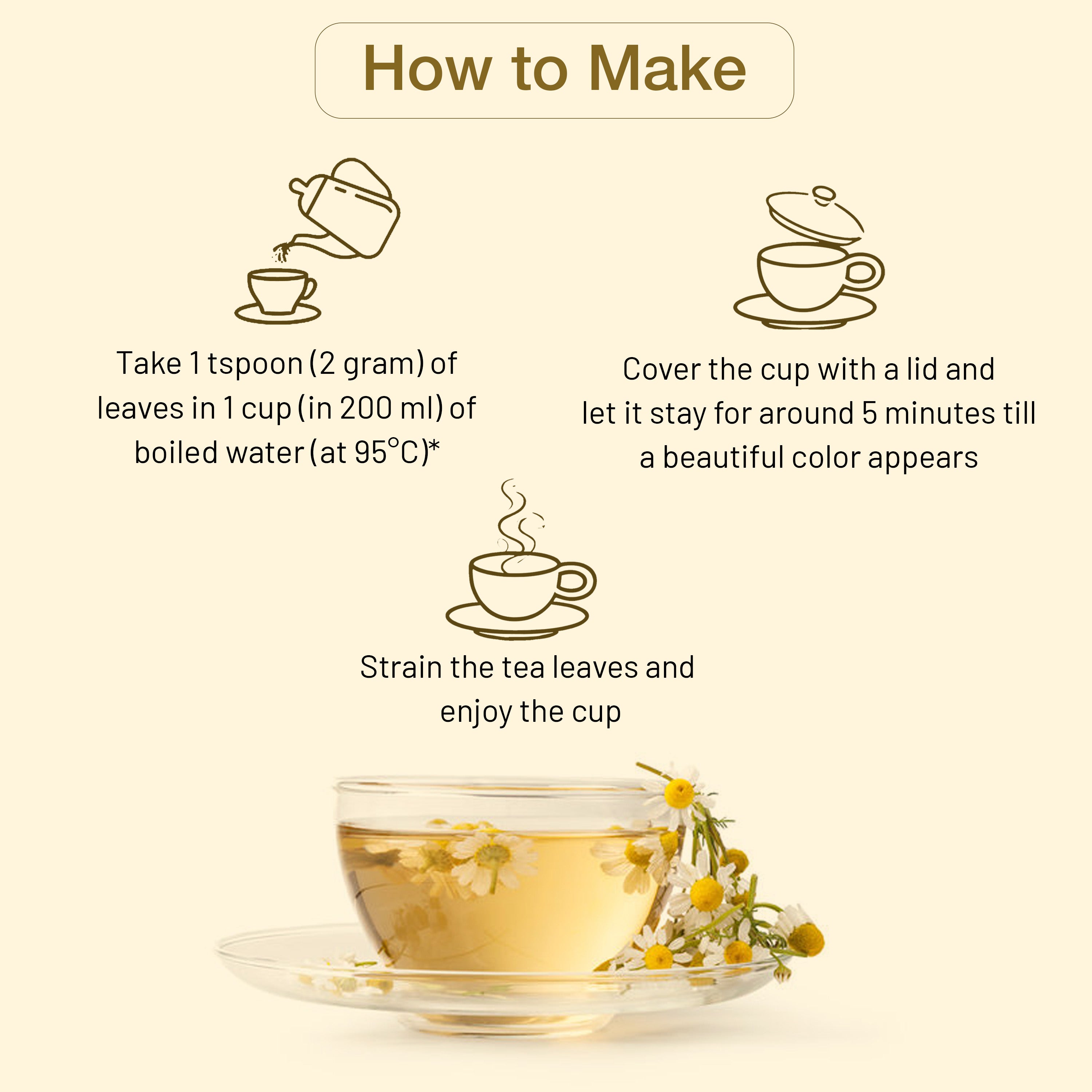 How to Make

Take 1 tspoon (2 gram) of leaves in 1 cup (in 200 ml) of boiled water (at 95°C)*

Cover the cup with a lid and let it stay for around 5 minutes till a beautiful color appears

Strain the tea leaves and enjoy the cup